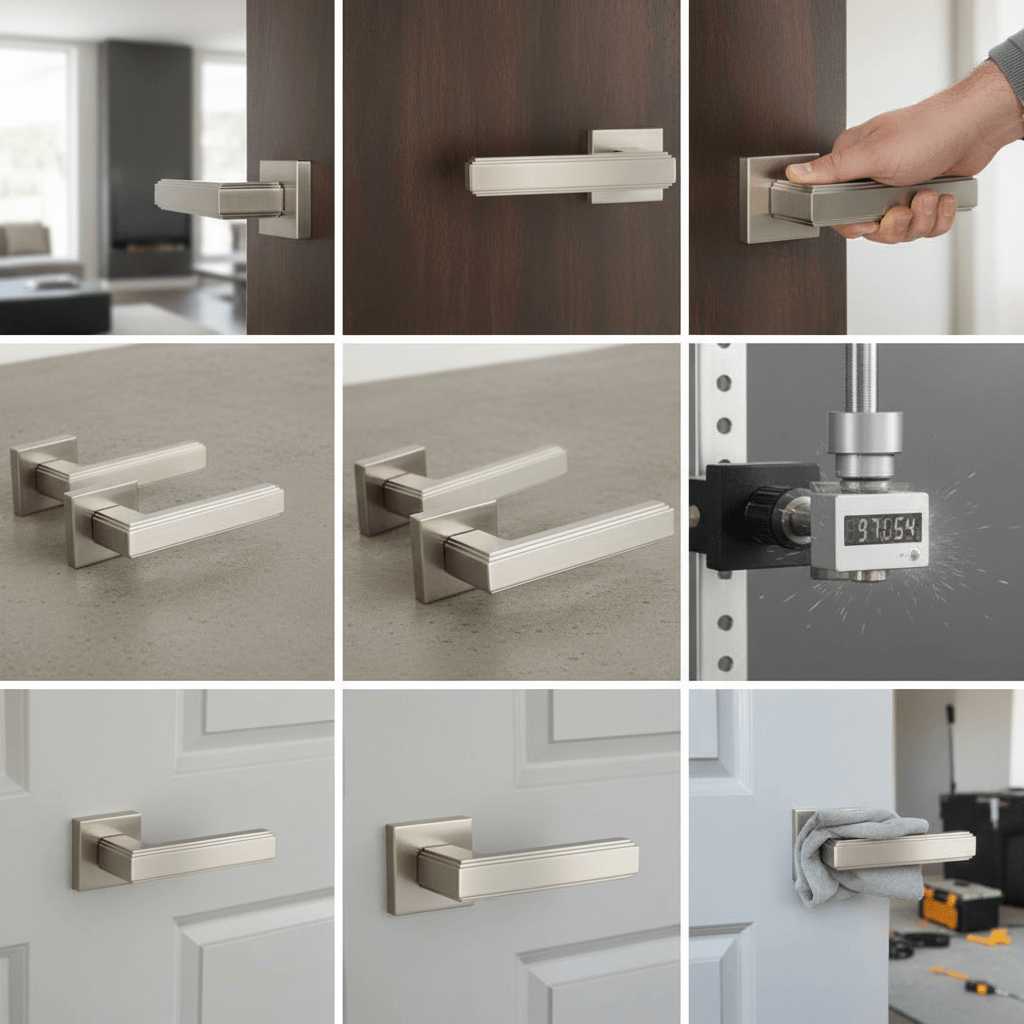 97054