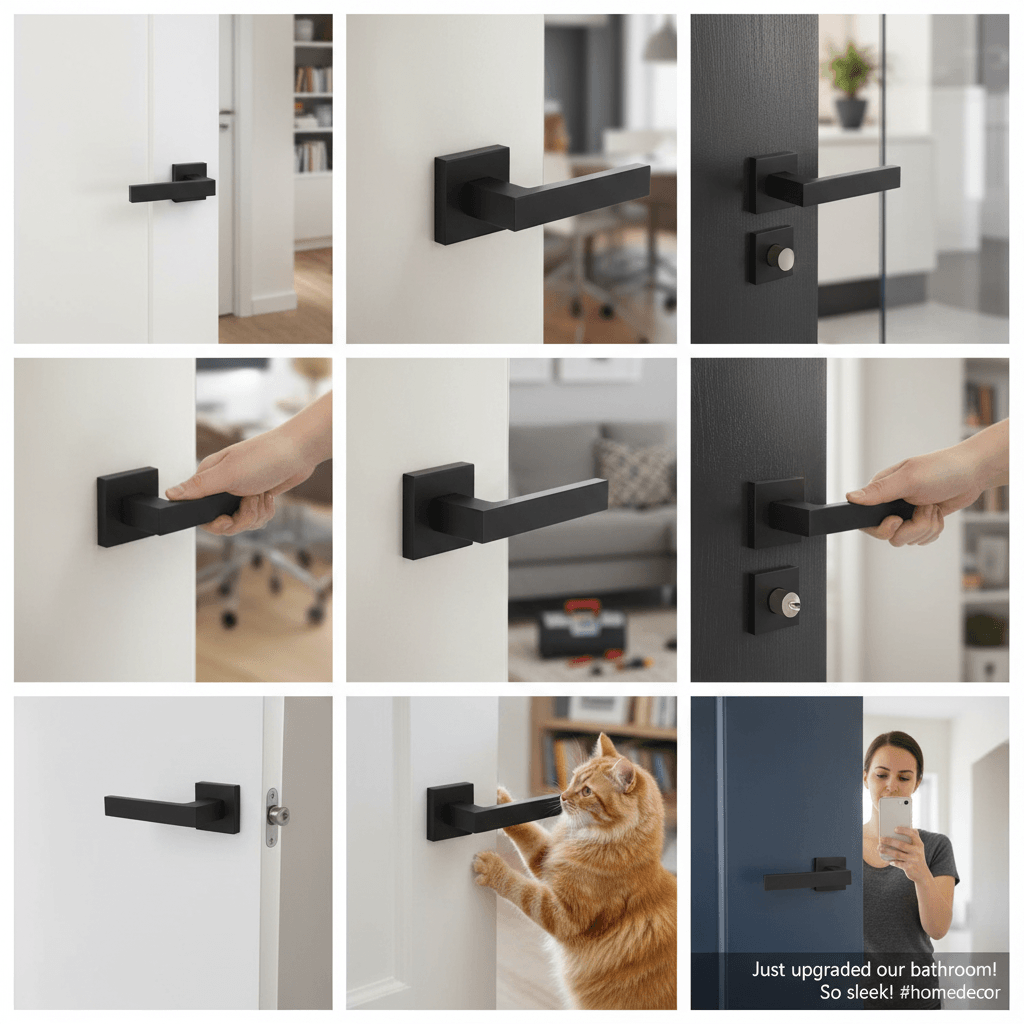 Just upgraded our bathroom!
So sleek! #homedecor